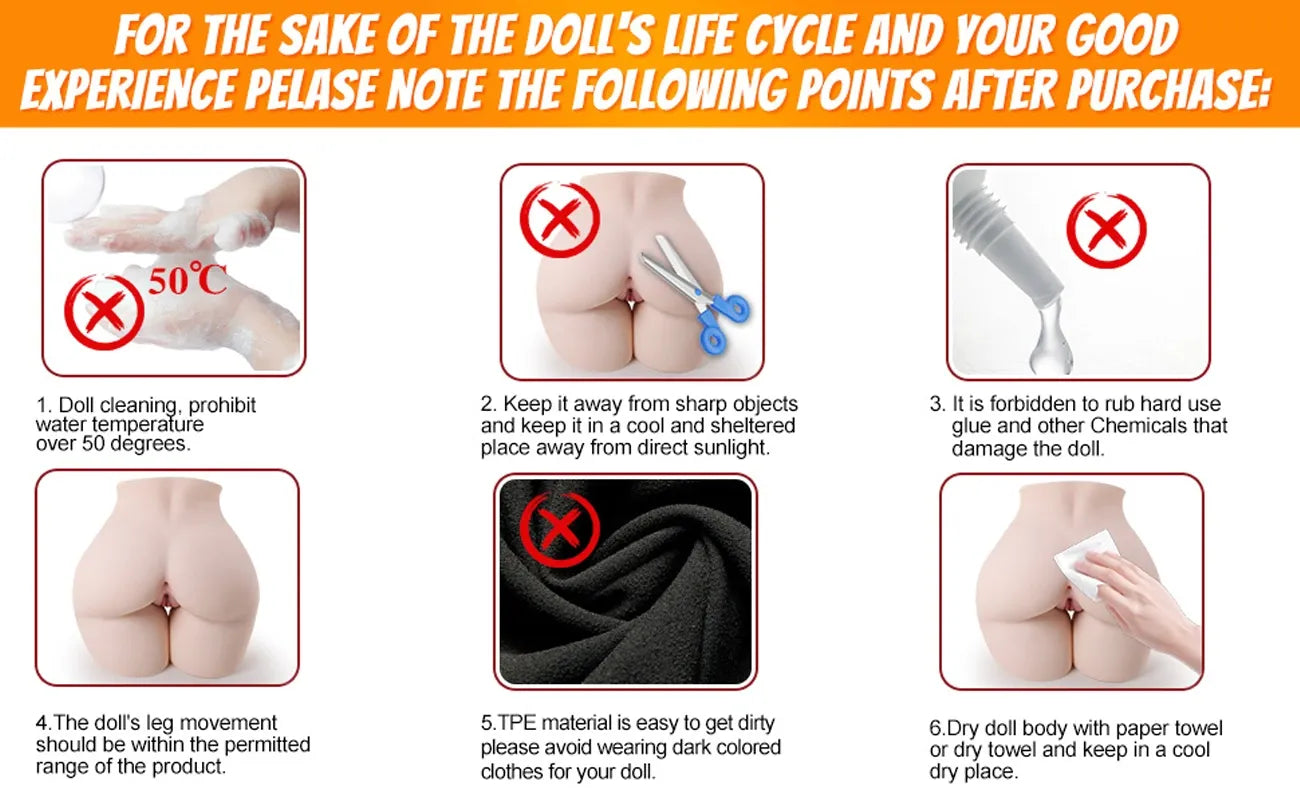 FOR THE SAKE OF THE DOLL'S LIFE CYCLE AND YOUR GOOD EXPERIENCE PELASE NOTE THE FOLLOWING POINTS AFTER PURCHASE:

50℃

1. Doll cleaning, prohibit water temperature over 50 degrees.

2. Keep it away from sharp objects and keep it in a cool and sheltered place away from direct sunlight.

3. It is forbidden to rub hard use glue and other Chemicals that damage the doll.

4.The doll's leg movement should be within the permitted range of the product.

5.TPE material is easy to get dirty please avoid wearing dark colored clothes for your doll.

6.Dry doll body with paper towel or dry towel and keep in a cool dry place.