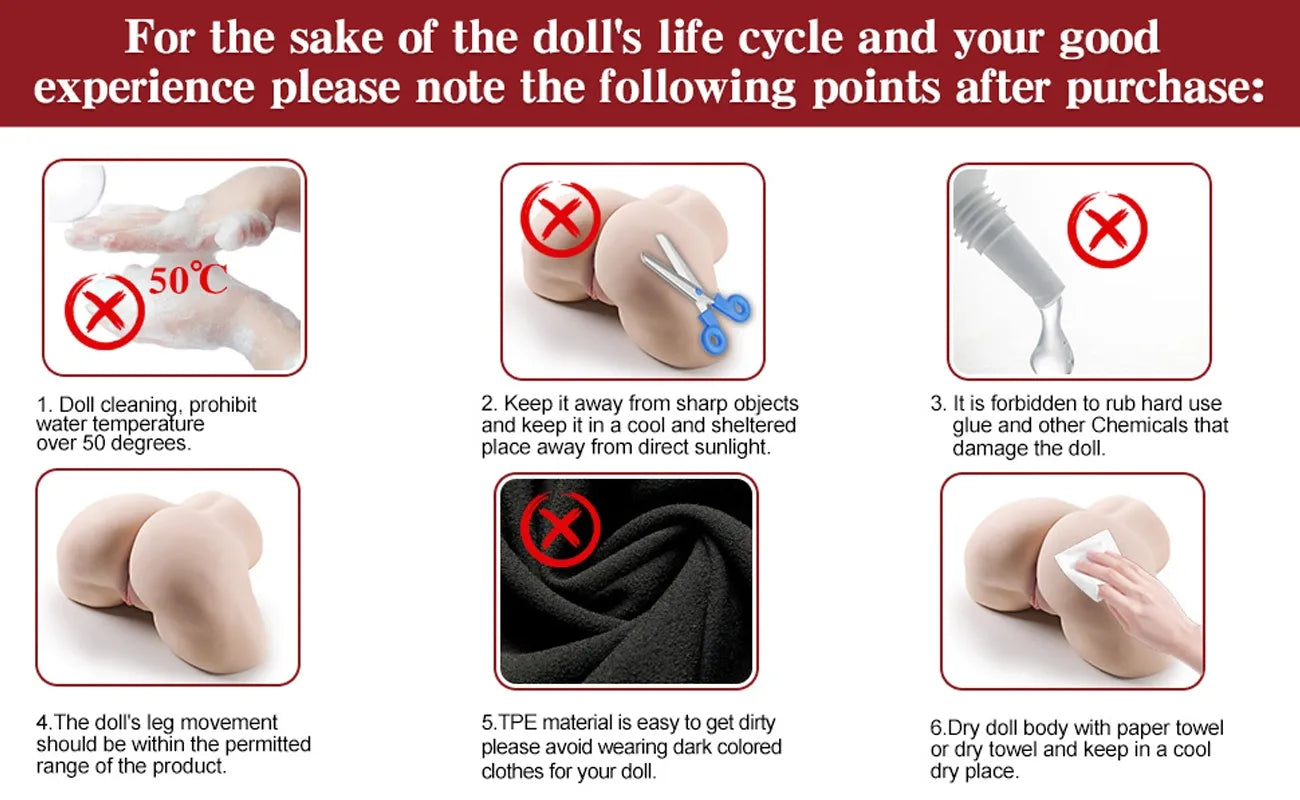 For the sake of the doll's life cycle and your good experience please note the following points after purchase:

50℃

1. Doll cleaning, prohibit water temperature over 50 degrees.

2. Keep it away from sharp objects and keep it in a cool and sheltered place away from direct sunlight.

3. It is forbidden to rub hard use glue and other Chemicals that damage the doll.

4.The doll's leg movement should be within the permitted range of the product.

5.TPE material is easy to get dirty please avoid wearing dark colored clothes for your doll.

6.Dry doll body with paper towel or dry towel and keep in a cool dry place.